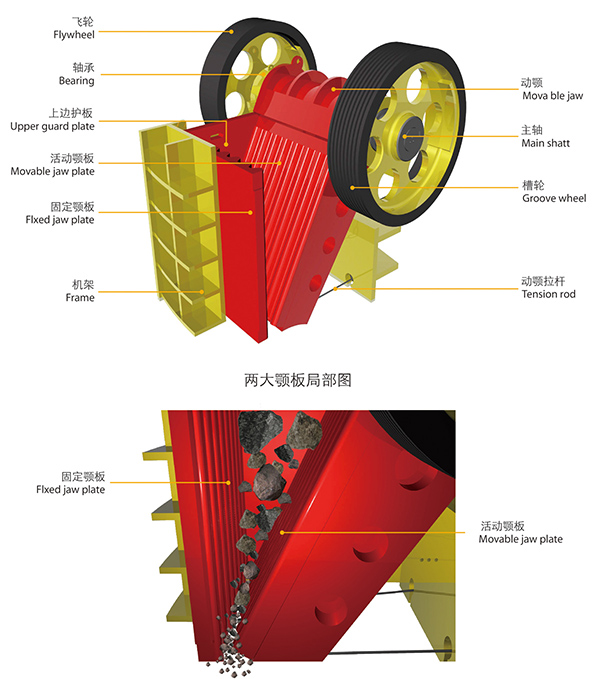 飞轮
Flywheel

轴承
Bearing

上边护板
Upper guard plate

活动颚板
Movable jaw plate

固定颚板
Flxed jaw plate

机架
Frame

动颚
Mova ble jaw

主轴
Main shatt

槽轮
Groove wheel

动颚拉杆
Tension rod

两大颚板局部图

固定颚板
Flxed jaw plate

活动颚板
Movable jaw plate