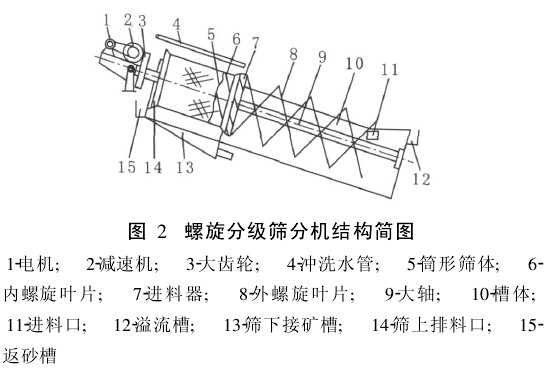 1 2 3 4 5 6 7 8 9 10 11

15 14 13 12

图 2 螺旋分级筛分机结构简图

1-电机； 2-减速机； 3-大齿轮； 4-冲洗水管； 5-筒形筛体； 6-内螺旋叶片； 7-进料器； 8-外螺旋叶片； 9-大轴； 10-槽体； 11-进料口； 12-溢流槽； 13-筛下接矿槽； 14-筛上排料口； 15-返砂槽